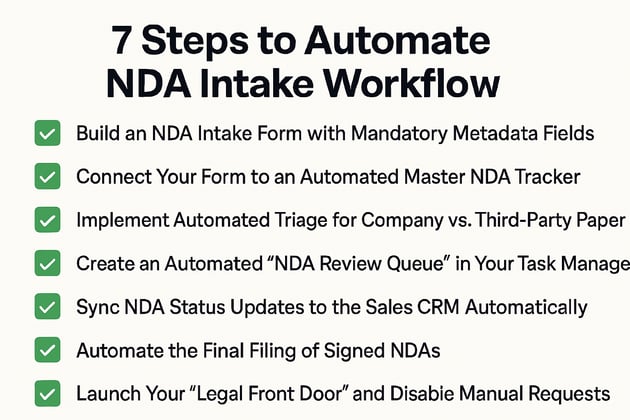 7 Steps to Automate NDA Intake Workflow

Build an NDA Intake Form with Mandatory Metadata Fields

Connect Your Form to an Automated Master NDA Tracker

Implement Automated Triage for Company vs. Third-Party Paper

Create an Automated "NDA Review Queue" in Your Task Manage

Sync NDA Status Updates to the Sales CRM Automatically

Automate the Final Filing of Signed NDAs

Launch Your "Legal Front Door" and Disabie Manual Requests