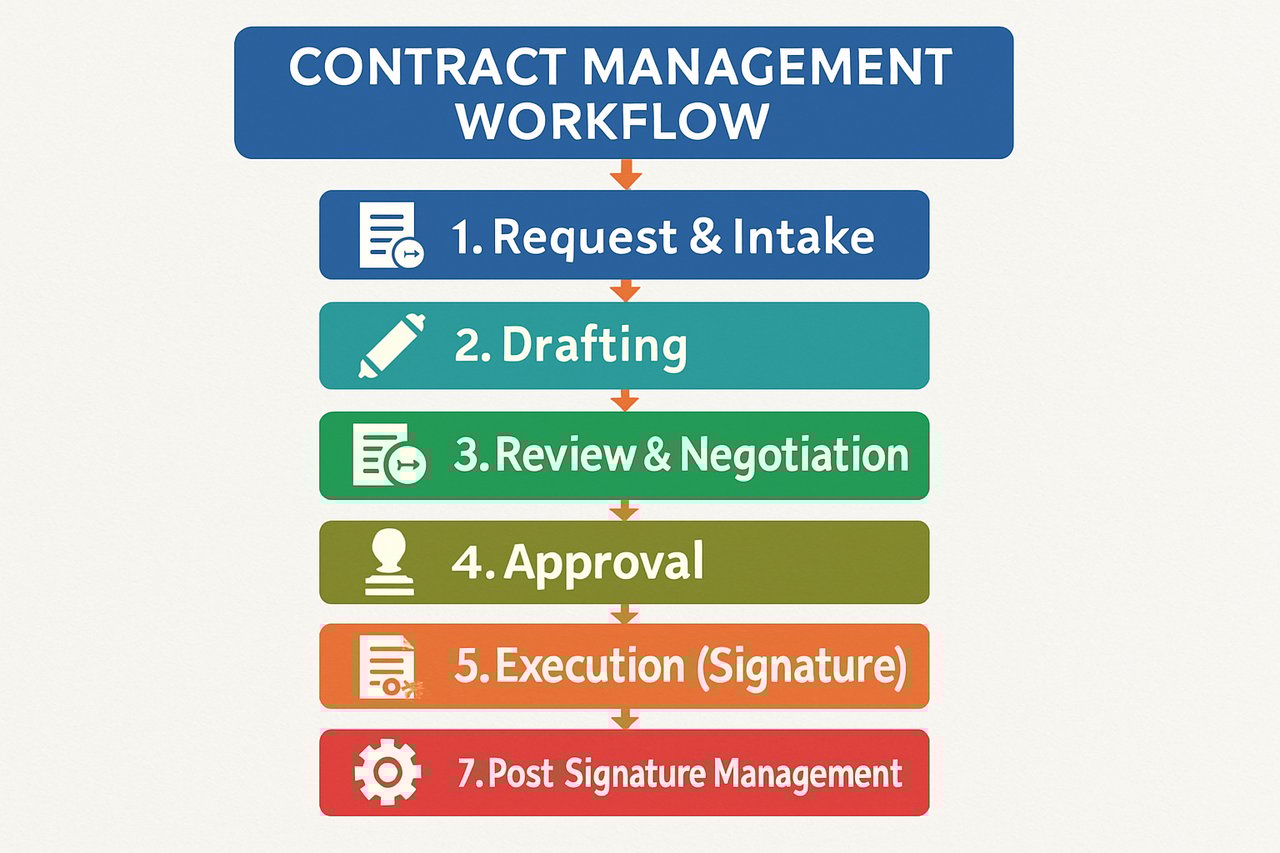 CONTRACT MANAGEMENT WORKFLOW

1. Request & Intake

2. Drafting

3. Review & Negotiation

4. Approval

5. Execution (Signature)

7. Post Signature Management