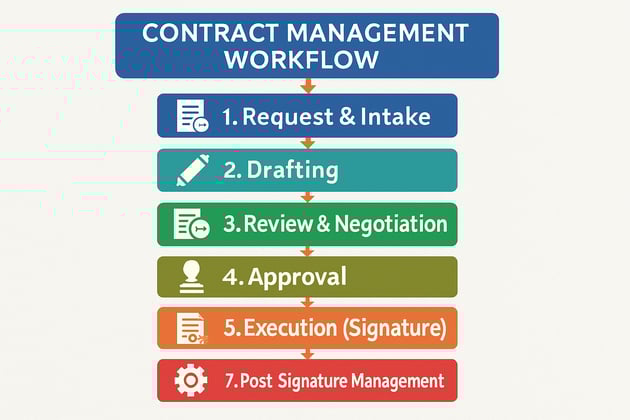 CONTRACT MANAGEMENT WORKFLOW

1. Request & Intake

2. Drafting

3. Review & Negotiation

4. Approval

5. Execution (Signature)

7. Post Signature Management