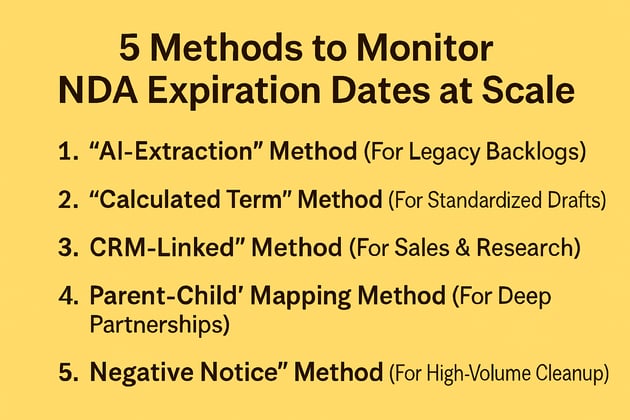 5 Methods to Monitor NDA Expiration Dates at Scale

1. “AI-Extraction” Method (For Legacy Backlogs)

2. “Calculated Term” Method (For Standardized Drafts)

3. CRM-Linked” Method (For Sales & Research)

4. Parent-Child’ Mapping Method (For Deep Partnerships)

5. Negative Notice” Method (For High-Volume Cleanup)