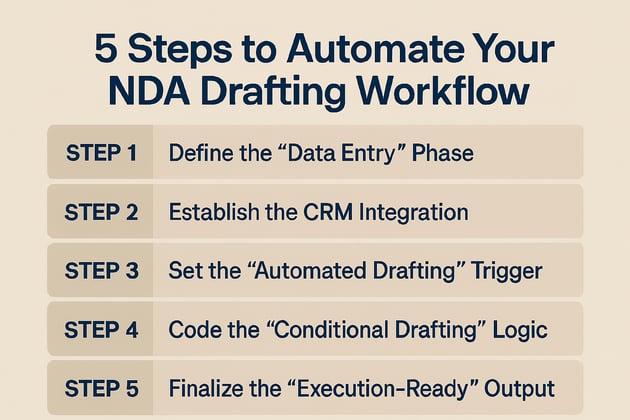 5 Steps to Automate Your NDA Drafting Workflow

| STEP 1 | Define the “Data Entry” Phase |
|---|---|
| STEP 2 | Establish the CRM Integration |
| STEP 3 | Set the “Automated Drafting” Trigger |
| STEP 4 | Code the “Conditional Drafting” Logic |
| STEP 5 | Finalize the “Execution-Ready” Output |