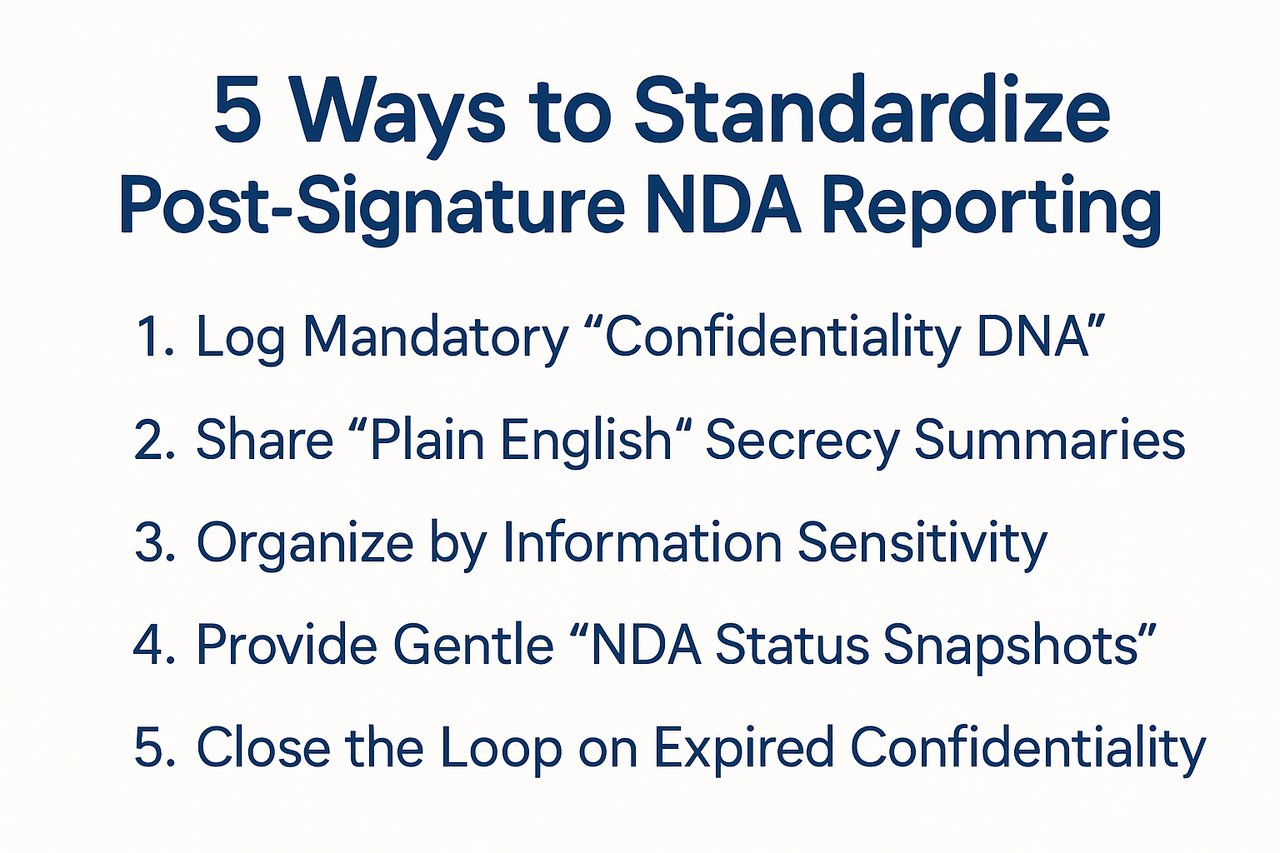 5 Ways to Standardize Post-Signature NDA Reporting

1. Log Mandatory “Confidentiality DNA”

2. Share “Plain English“ Secrecy Summaries

3. Organize by Information Sensitivity

4. Provide Gentle “NDA Status Snapshots”

5. Close the Loop on Expired Confidentiality