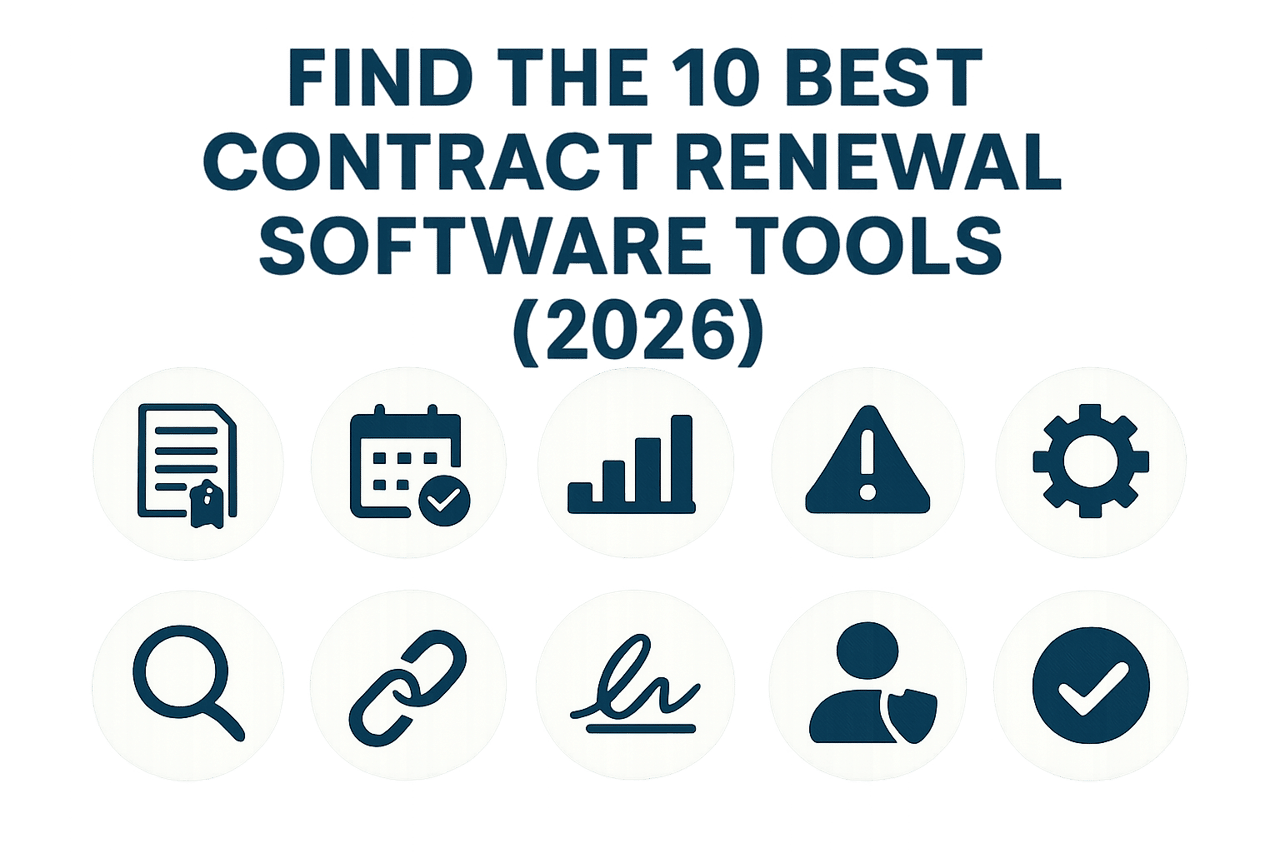 FIND THE 10 BEST CONTRACT RENEWAL SOFTWARE TOOLS (2026)