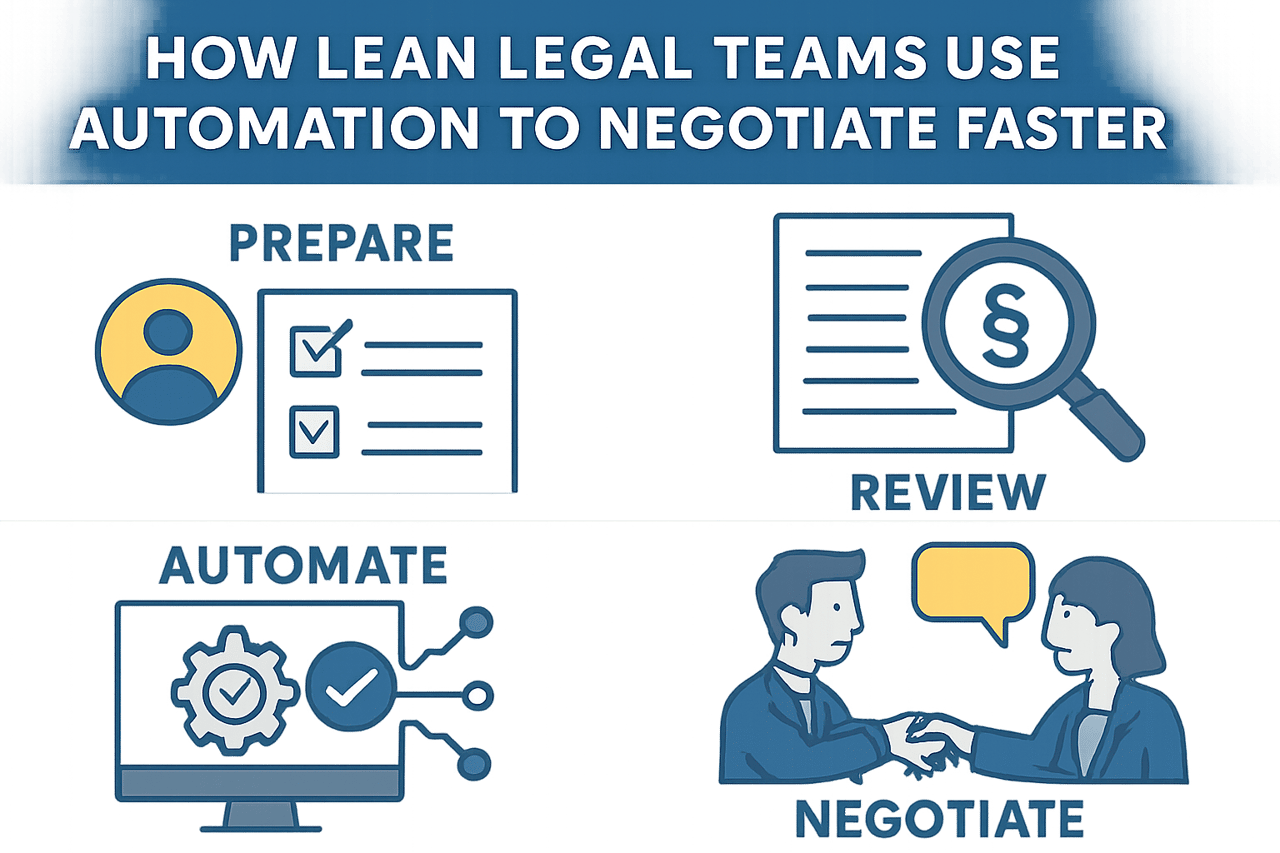 HOW LEAN LEGAL TEAMS USE AUTOMATION TO NEGOTIATE FASTER

PREPARE

§

REVIEW

AUTOMATE

NEGOTIATE