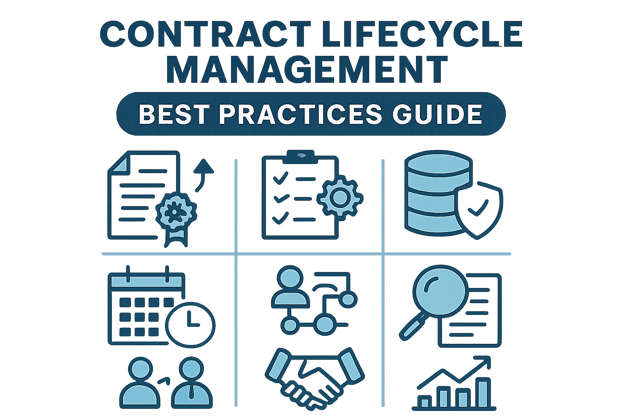 CONTRACT LIFECYCLE MANAGEMENT

BEST PRACTICES GUIDE