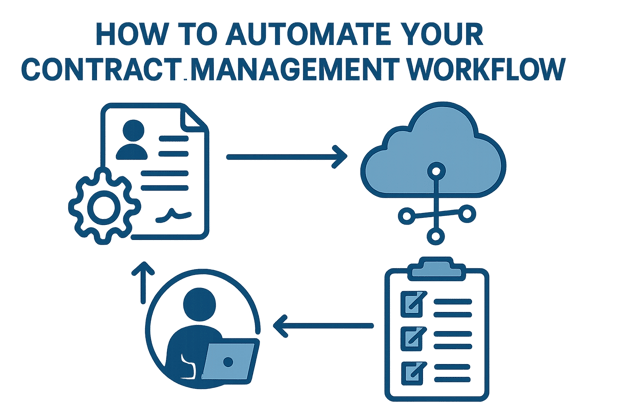 HOW TO AUTOMATE YOUR CONTRACT.MANAGEMENT WORKFLOW