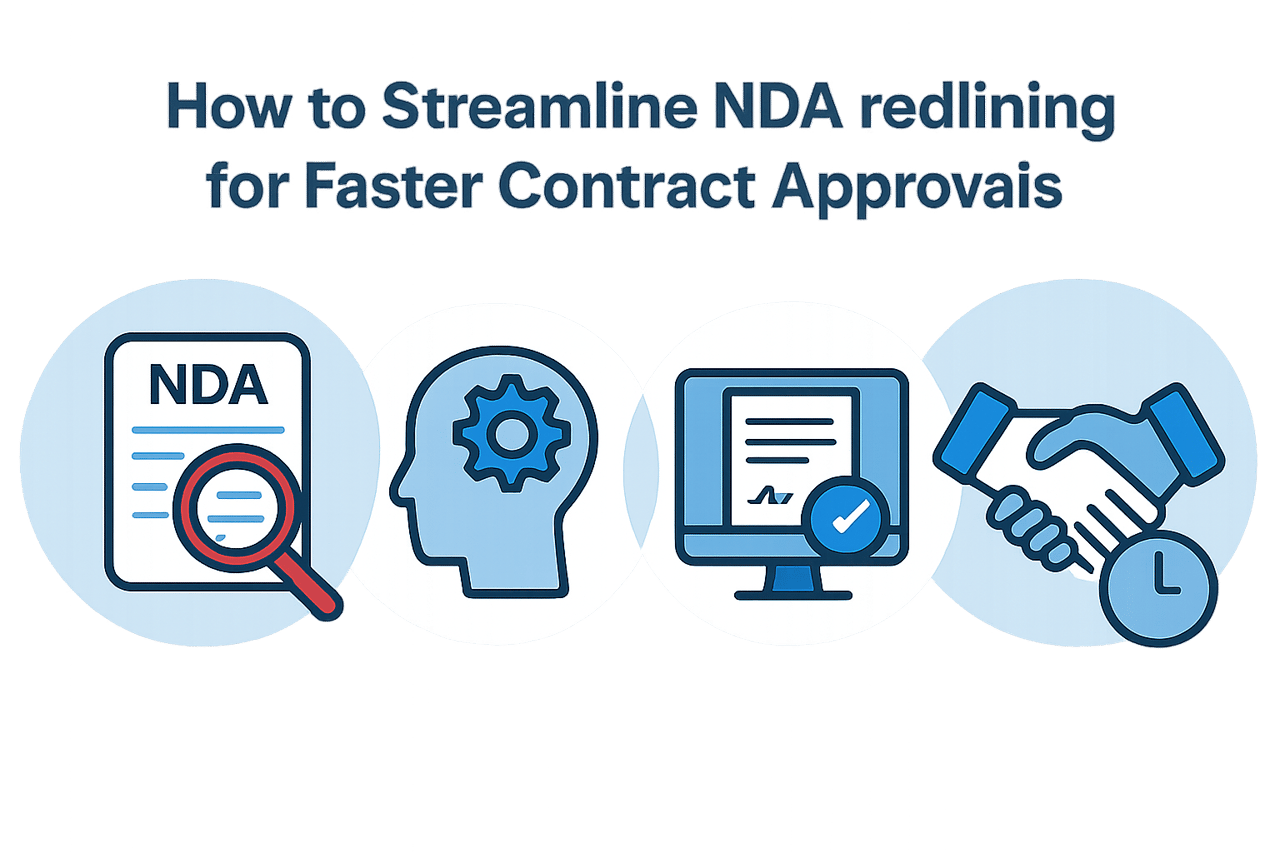 How to Streamline NDA redlining for Faster Contract Approvais

NDA