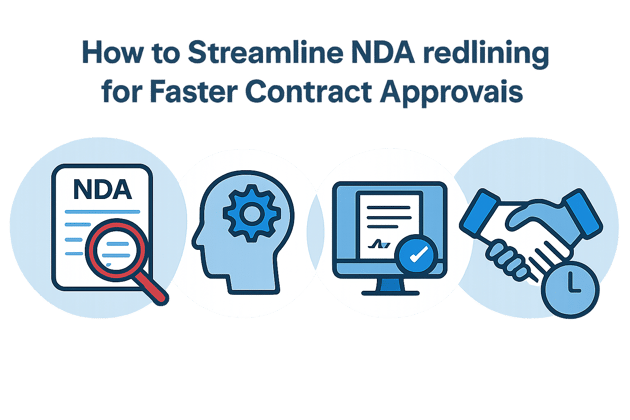 How to Streamline NDA redlining for Faster Contract Approvais

NDA