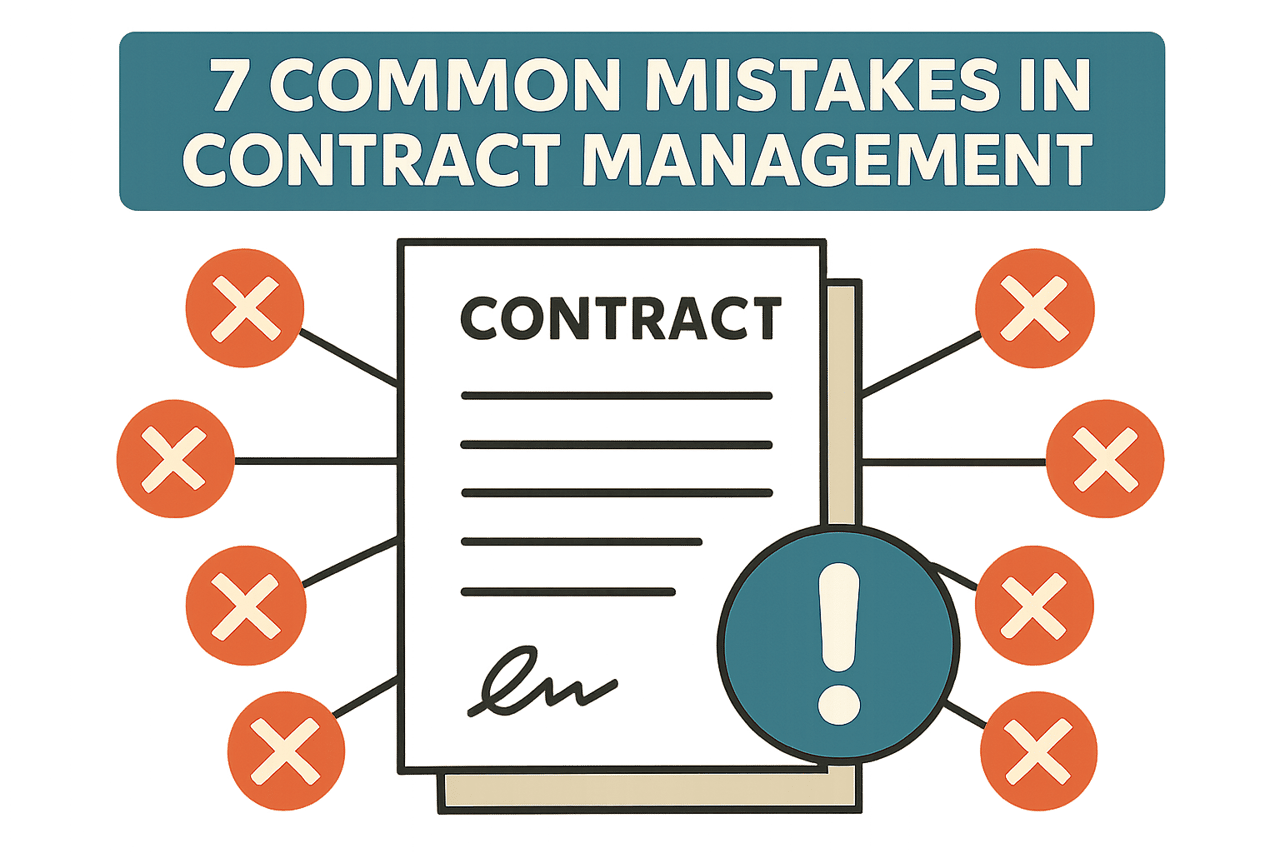 7 COMMON MISTAKES IN CONTRACT MANAGEMENT

CONTRACT